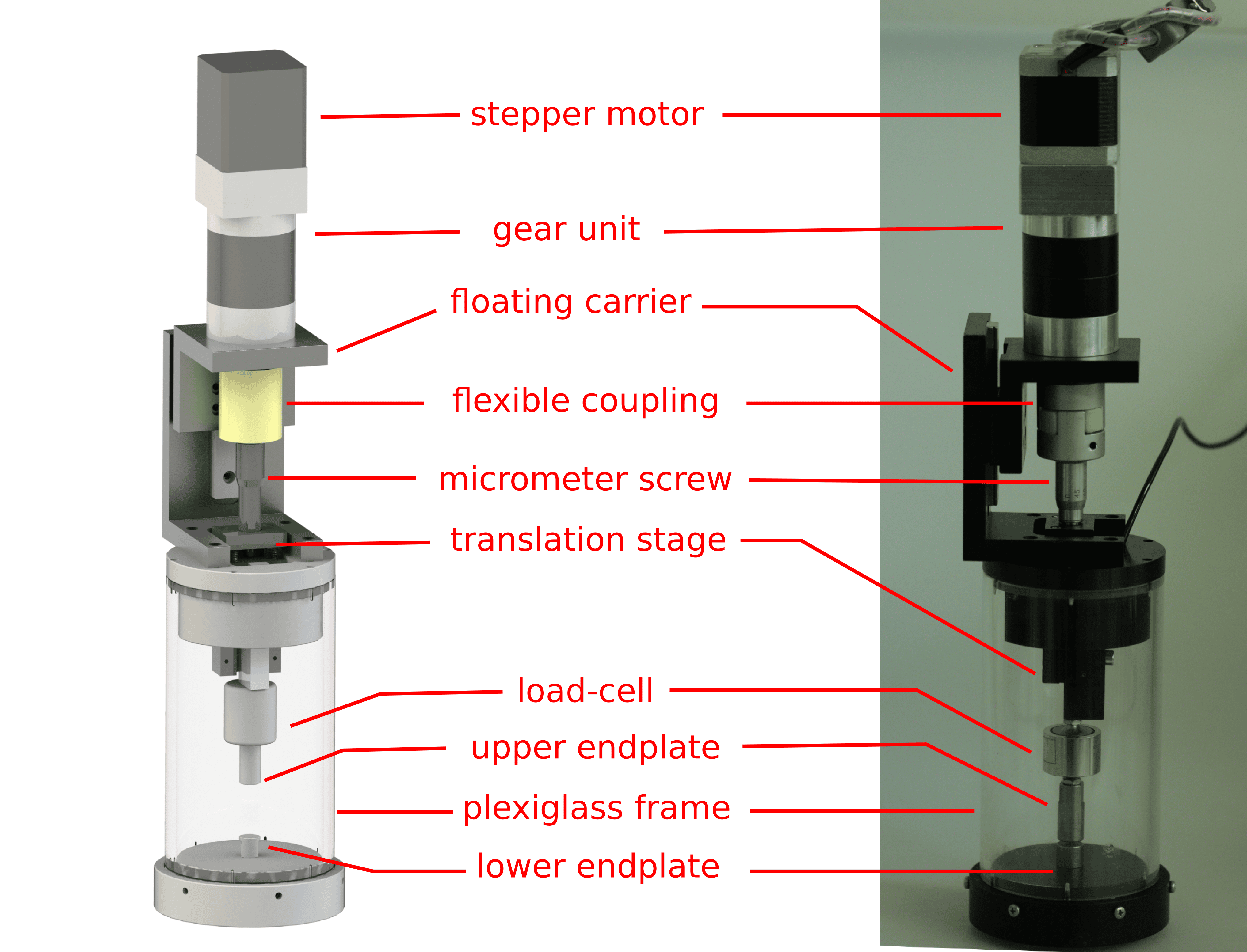 stepper motor
gear unit
floating carrier
flexible coupling
micrometer screw
translation stage
load-cell
upper endplate
plexiglass frame
lower endplate